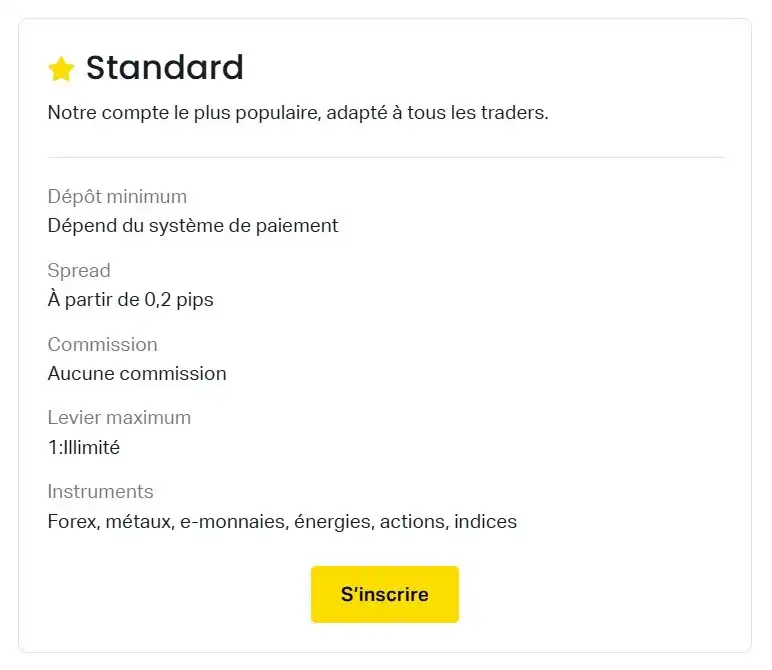 Standard

Notre compte le plus populaire, adapté à tous les traders.

Dépôt minimum
Dépend du système de paiement

Spread
À partir de 0,2 pips

Commission
Aucune commission

Levier maximum
1:Illimité

Instruments
Forex, métaux, e-monnaies, énergies, actions, indices

S'inscrire